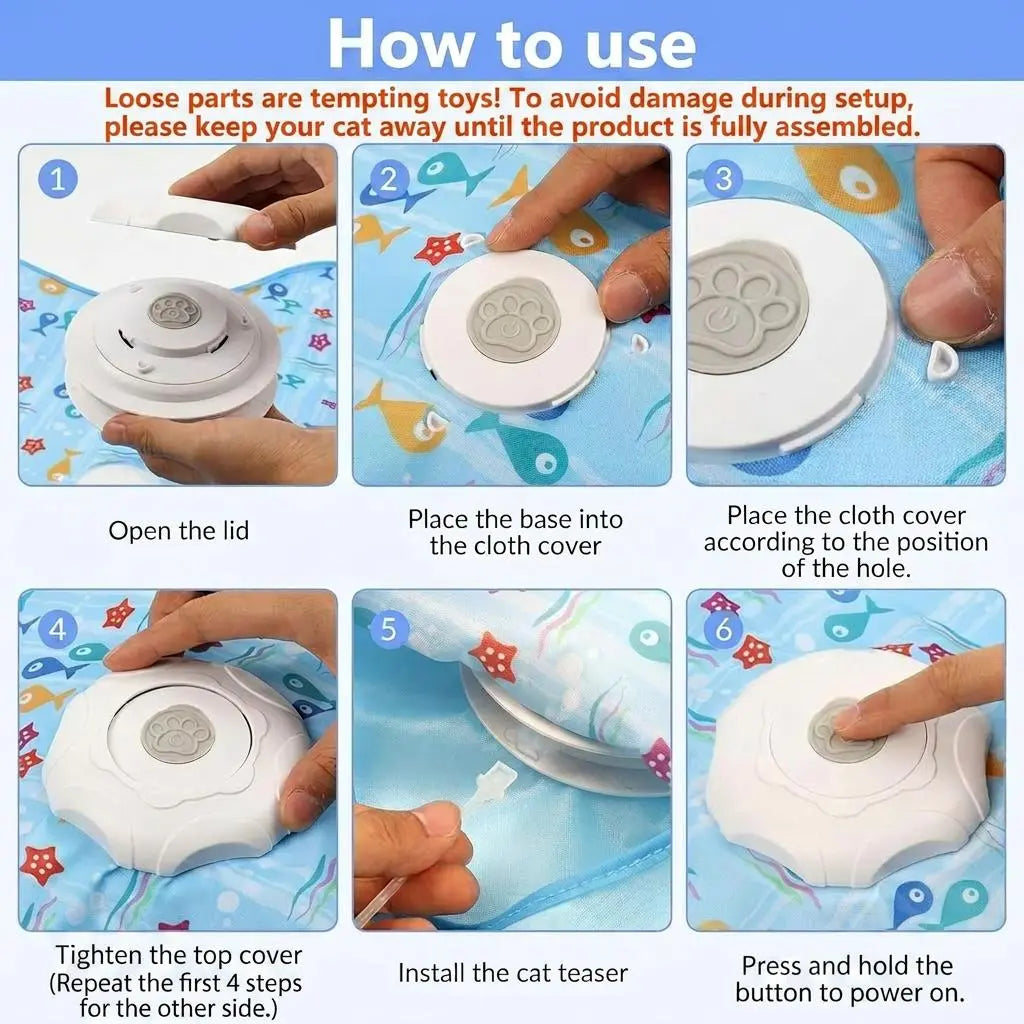 How to use

Loose parts are tempting toys! To avoid damage during setup, please keep your cat away until the product is fully assembled.

1

Open the lid

2

Place the base into the cloth cover

3

Place the cloth cover according to the position of the hole.

4

Tighten the top cover (Repeat the first 4 steps for the other side.)

5

Install the cat teaser

6

Press and hold the button to power on.